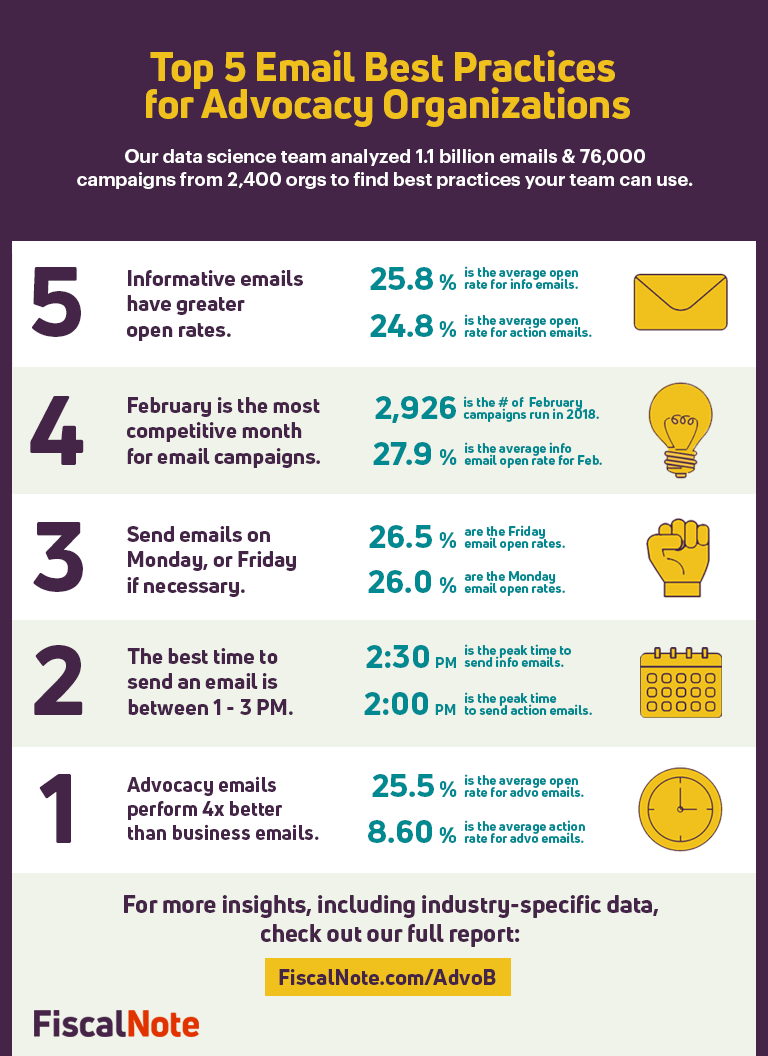 Top 5 Email Best Practices for Advocacy Organizations

Our data science team analyzed 1.1 billion emails & 76,000 campaigns from 2,400 orgs to find best practices your team can use.

5

Informative emails have greater open rates.

25.8 % is the average open rate for info emails.

24.8 % is the average open rate for action emails.

4

February is the most competitive month for email campaigns.

2,926 is the # of February campaigns run in 2018.

27.9 % is the average info email open rate for Feb.

3

Send emails on Monday, or Friday if necessary.

26.5 % are the Friday email open rates.

26.0 % are the Monday email open rates.

2

The best time to send an email is between 1 - 3 PM.

2:30 PM is the peak time to send info emails.

2:00 PM is the peak time to send action emails.

1

Advocacy emails perform 4x better than business emails.

25.5 % is the average open rate for advo emails.

8.60 % is the average action rate for advo emails.

For more insights, including industry-specific data, check out our full report:

FiscalNote.com/AdvoB

FiscalNote