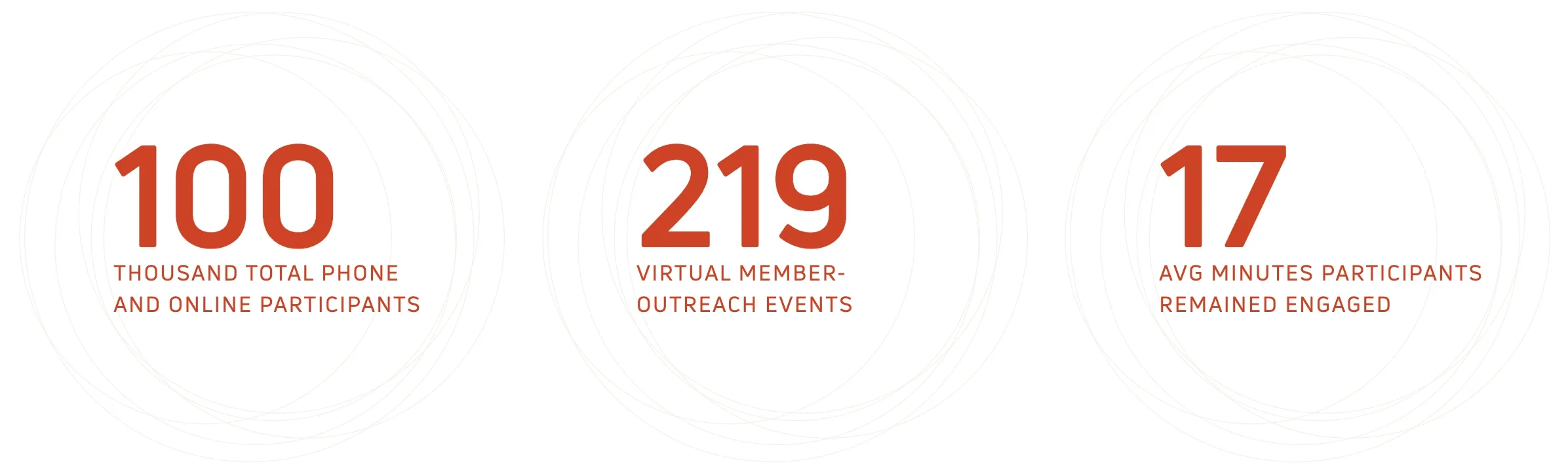 100
THOUSAND TOTAL PHONE AND ONLINE PARTICIPANTS

219
VIRTUAL MEMBER-OUTREACH EVENTS

17
AVG MINUTES PARTICIPANTS REMAINED ENGAGED