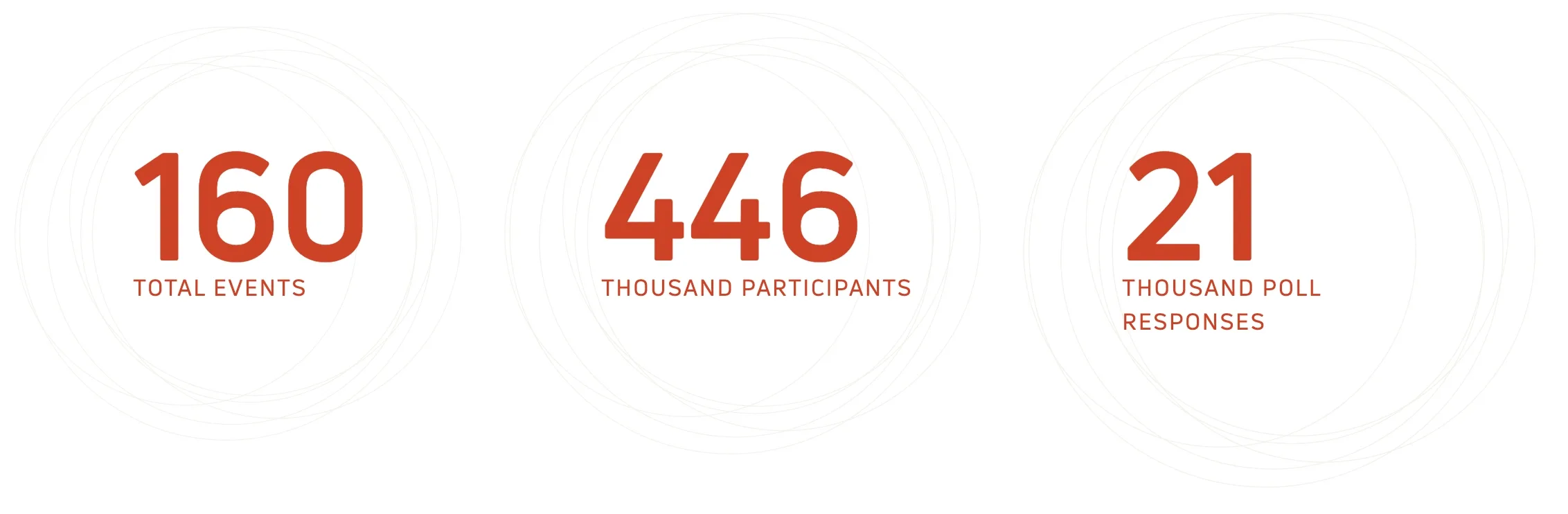 160
TOTAL EVENTS

446
THOUSAND PARTICIPANTS

21
THOUSAND POLL RESPONSES